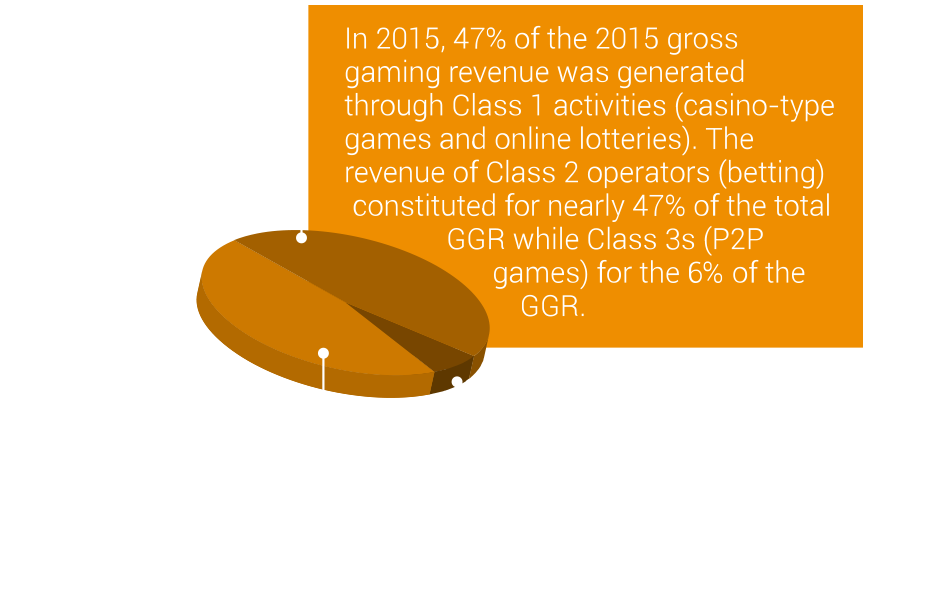 In 2015, 47% of the 2015 gross gaming revenue was generated through Class 1 activities (casino-type games and online lotteries). The revenue of Class 2 operators (betting) constituted for nearly 47% of the total GGR while Class 3s (P2P games) for the 6% of the GGR.