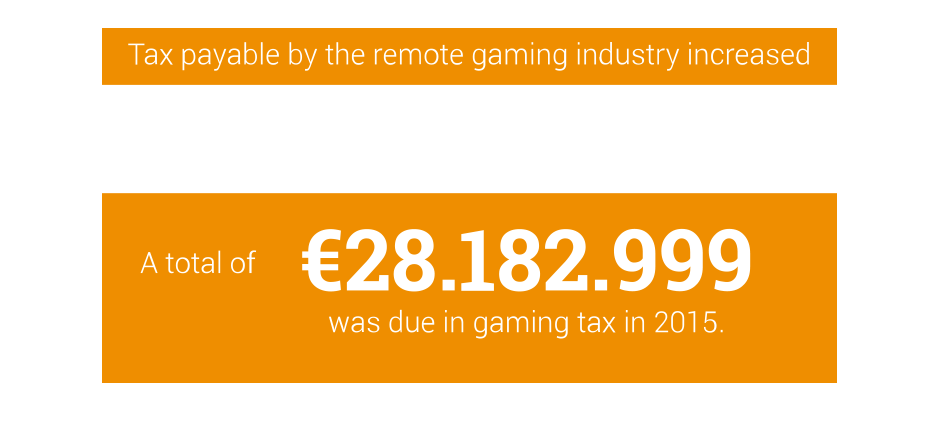 Tax payable by the remote gaming industry increased

A total of €28.182.999 was due in gaming tax in 2015.